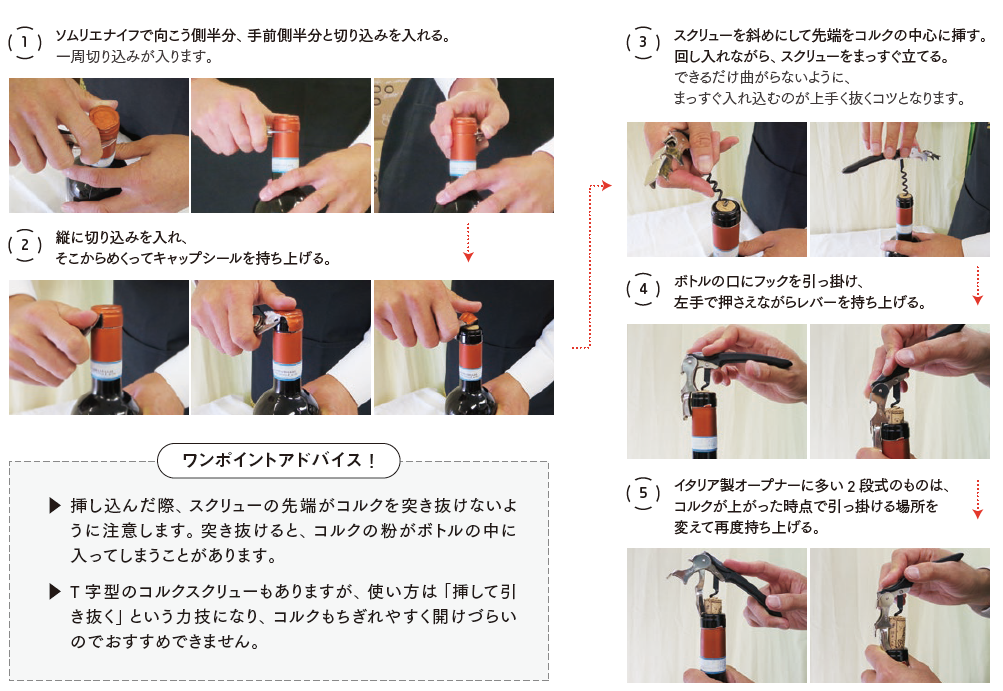 1 ソムリエナイフで向こう側半分、手前側半分と切り込みを入れる。
一周切り込みが入ります。

2 縦に切り込みを入れ、
そこからめくってキャップシールを持ち上げる。

ワンポイントアドバイス！

▶ 挿し込んだ際、スクリューの先端がコルクを突き抜けないように注意します。突き抜けると、コルクの粉がボトルの中に入ってしまうことがあります。

▶ T字型のコルクスクリューもありますが、使い方は「挿して引き抜く」という力技になり、コルクもちぎれやすく開けづらいのでおすすめできません。

3 スクリューを斜めにして先端をコルクの中心に挿す。
回し入れながら、スクリューをまっすぐ立てる。
できるだけ曲がらないように、
まっすぐ入れ込むのが上手く抜くコツとなります。

4 ボトルの口にフックを引っ掛け、
左手で押さえながらレバーを持ち上げる。

5 イタリア製オープナーに多い2段式のものは、
コルクが上がった時点で引っ掛ける場所を
変えて再度持ち上げる。